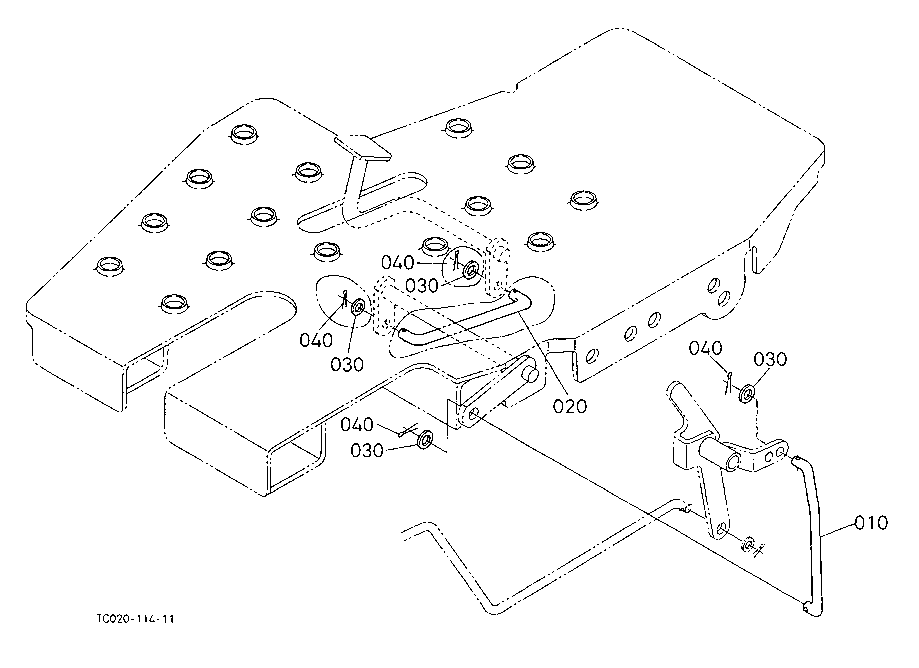 040
030
040
030
020
040
030
040
030
010
TC020-114-11